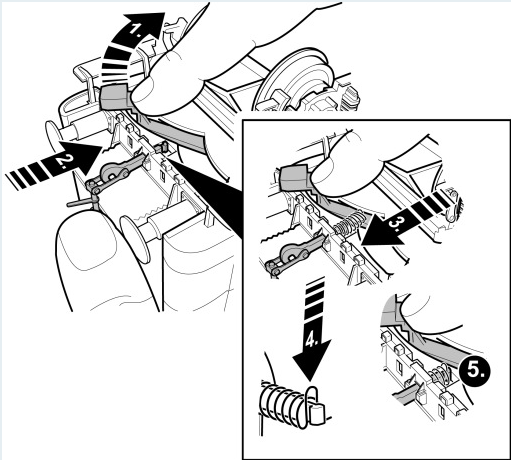 1.
2.
3.
4.
5.