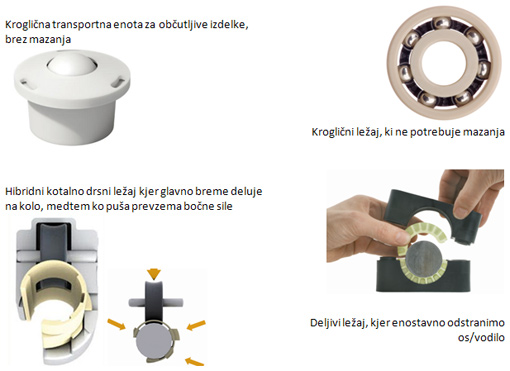 Kroglična transportna enota za občutljive izdelke, brez mazanja

Kroglični ležaj, ki ne potrebuje mazanja

Hibridni kotalno drsni ležaj kjer glavno breme deluje na kolo, medtem ko puša prevzema bočne sile

Deljivi ležaj, kjer enostavno odstranimo os/vodilo