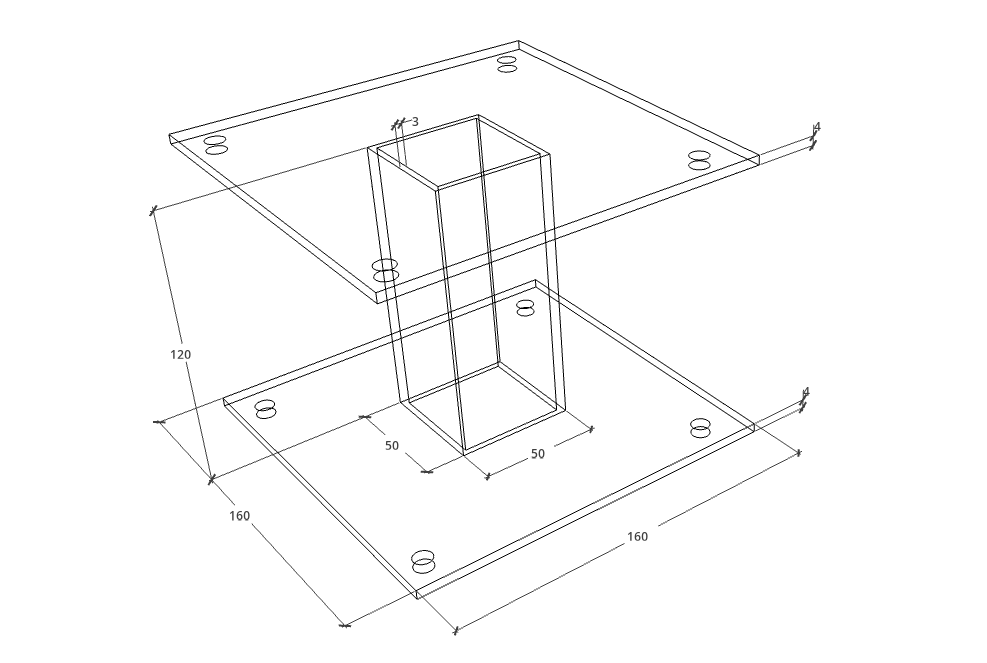 3
4
120
4
50
50
160
160